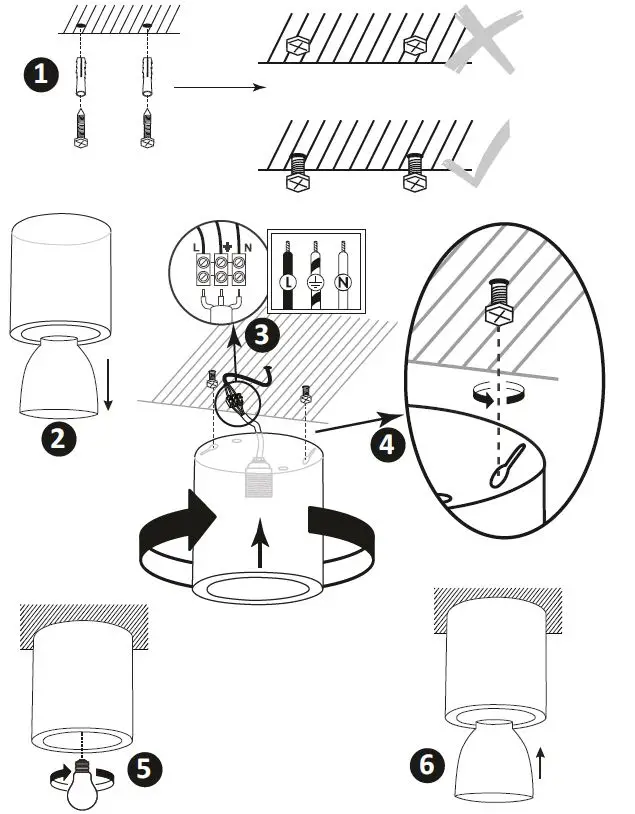 1

2

L N

L N

3

4

5

6