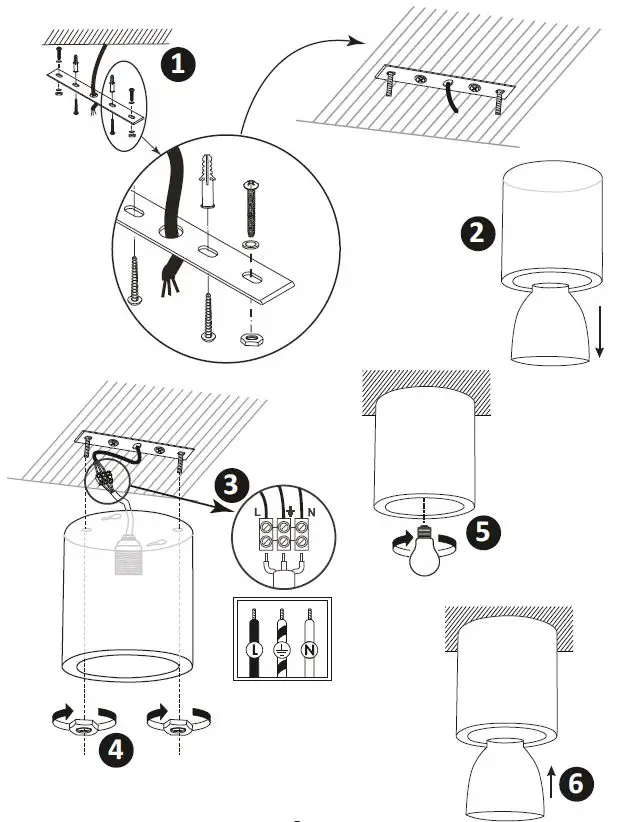 1

2

3

L

N

L

N

4

5

6