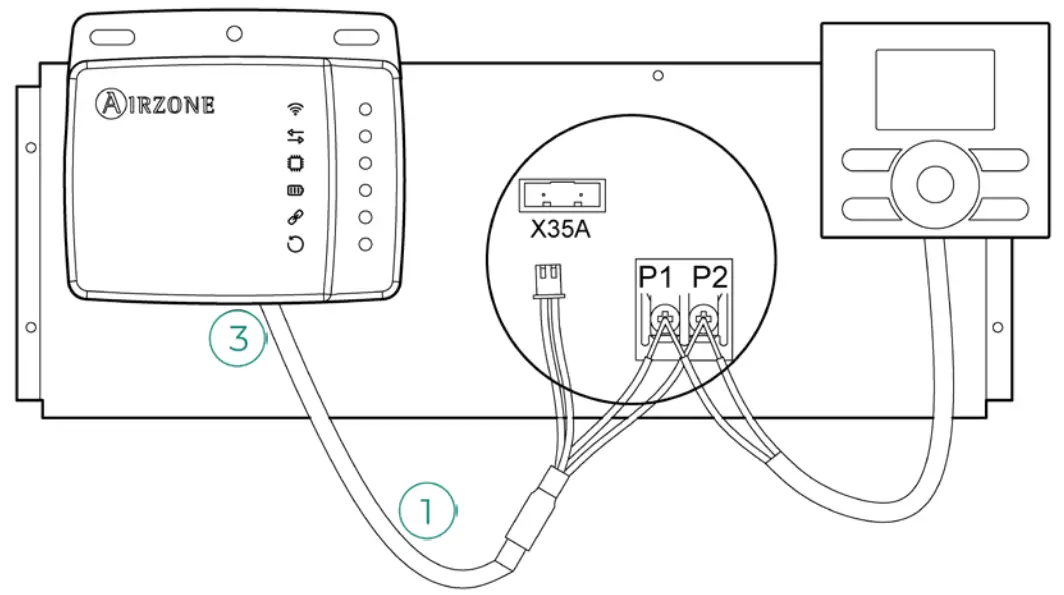 AIRZONE

X35A

P1 P2

3

1