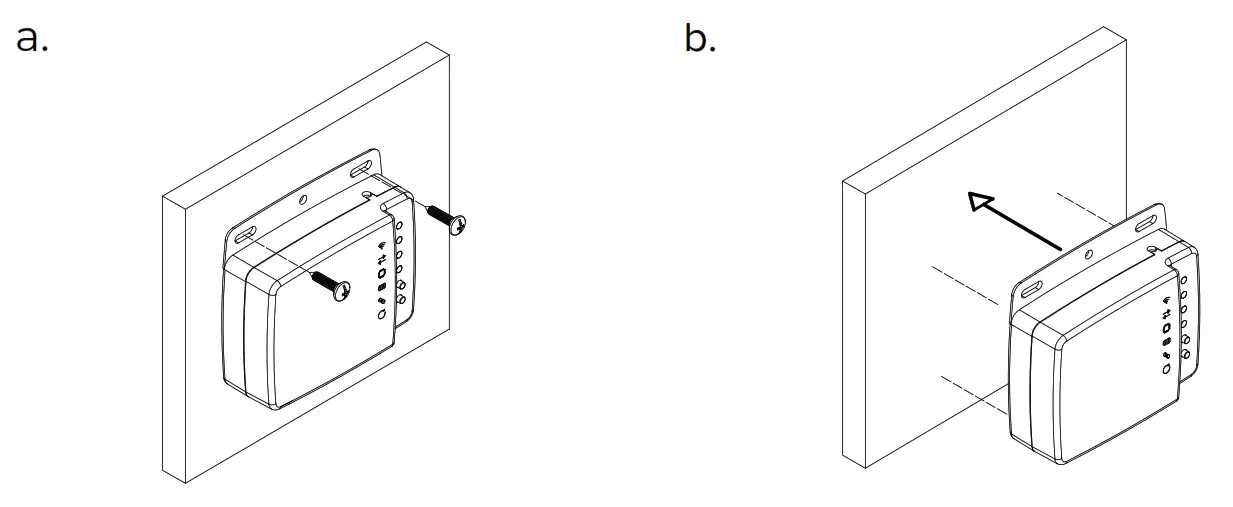 a.

b.