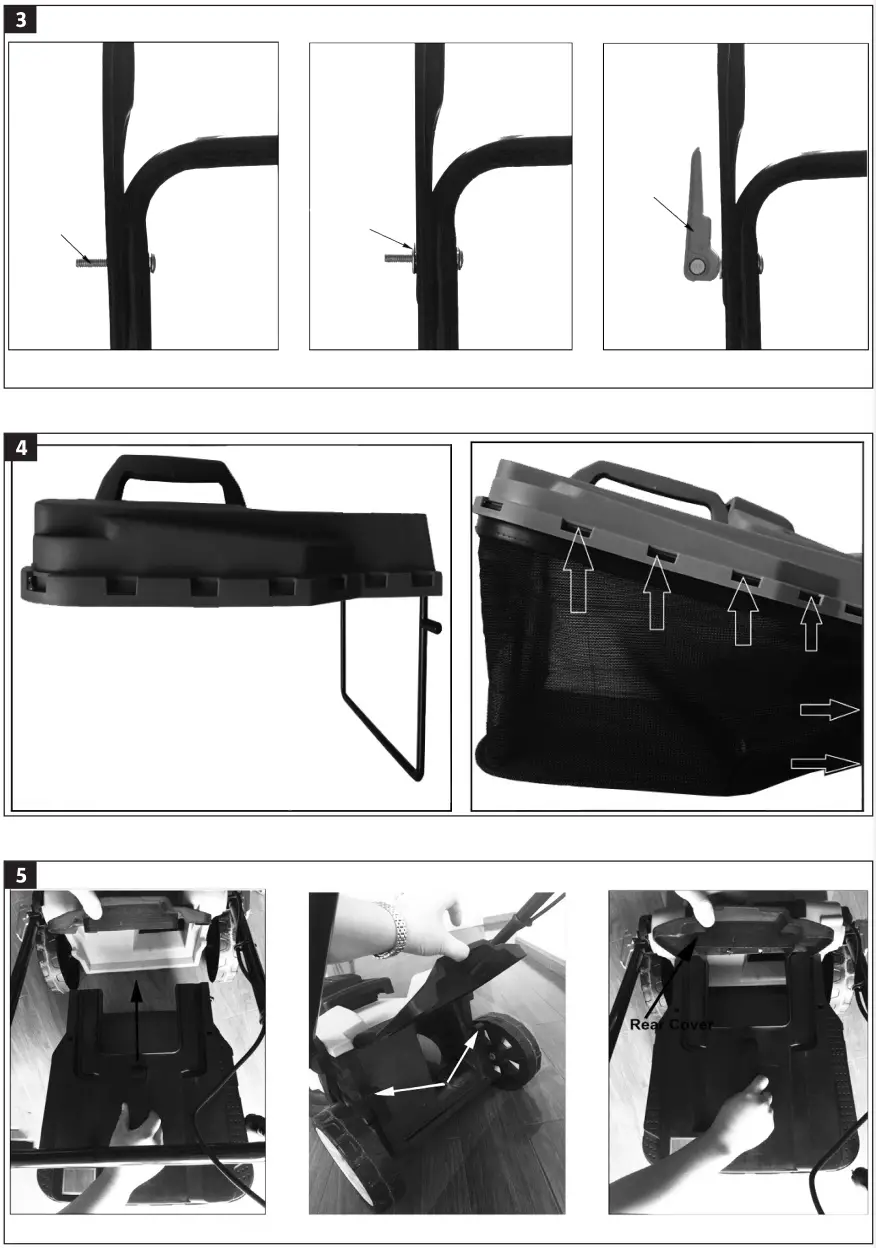 3

4

5

Rear Cover