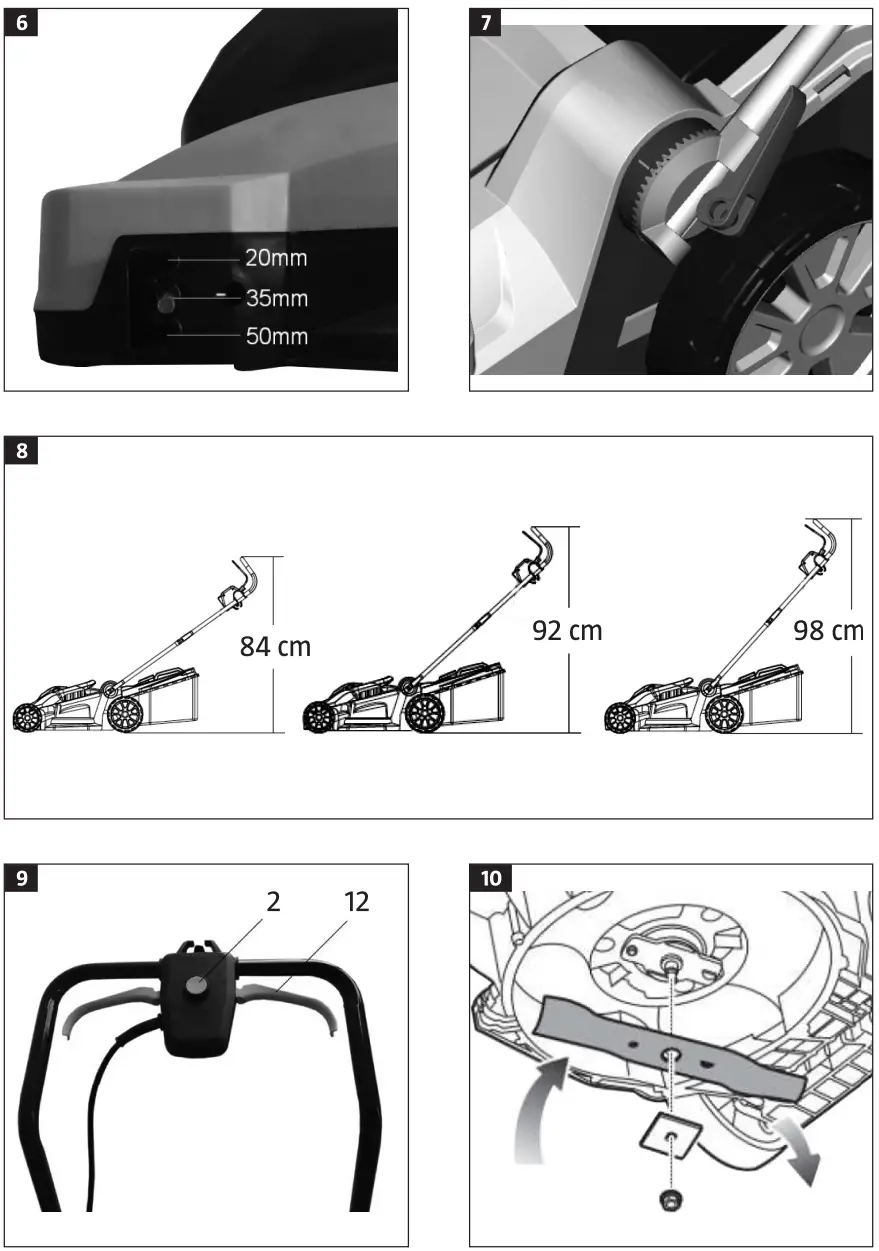 6

20mm
35mm
50mm

7

8

84 cm

92 cm

98 cm

9

2

12

10