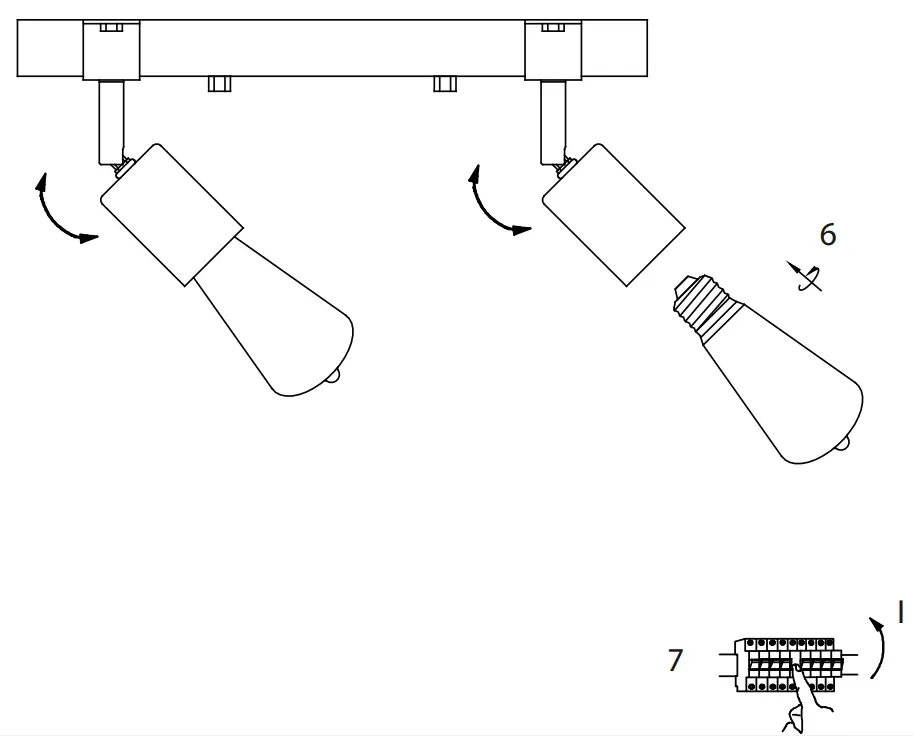 6

7

I