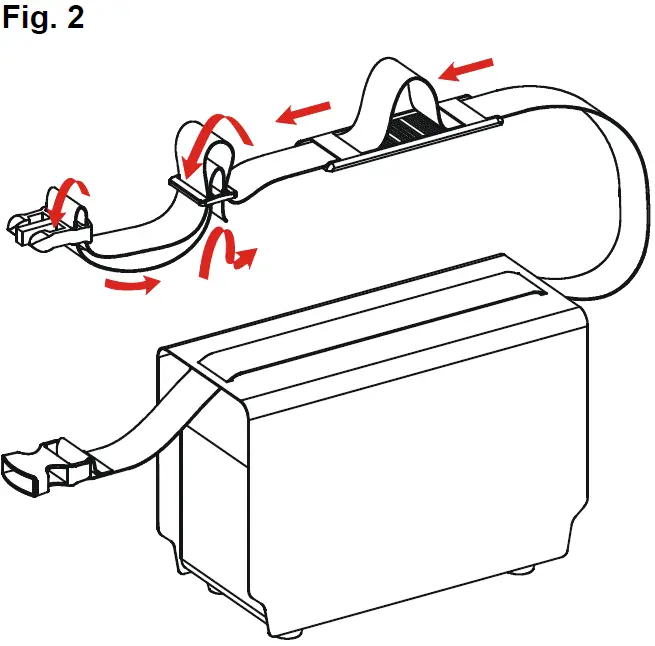 Fig. 2