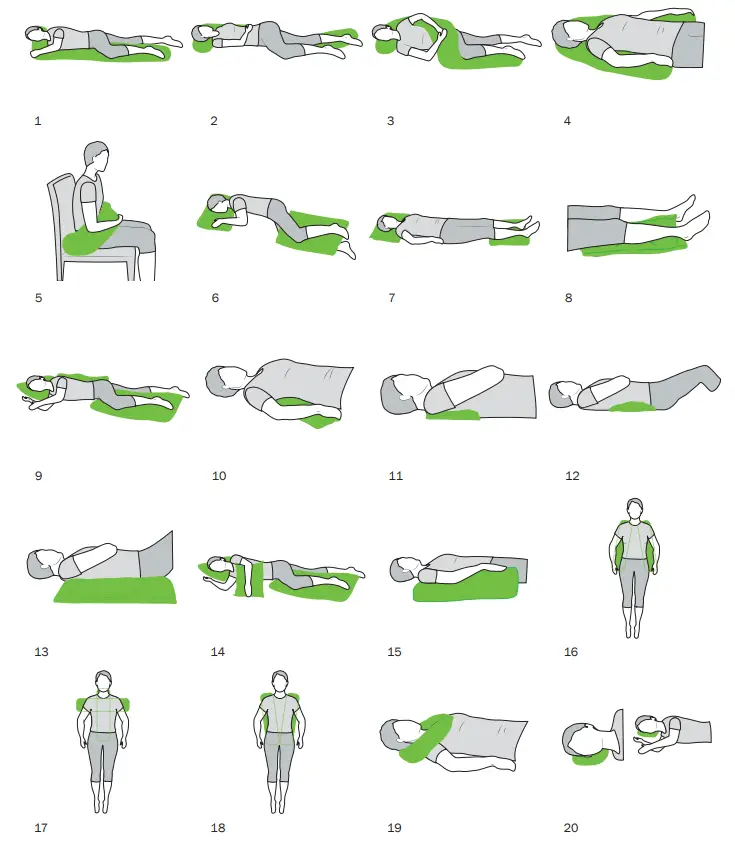 1

2

3

4

5

6

7

8

9

10

11

12

13

14

15

16

17

18

19

20