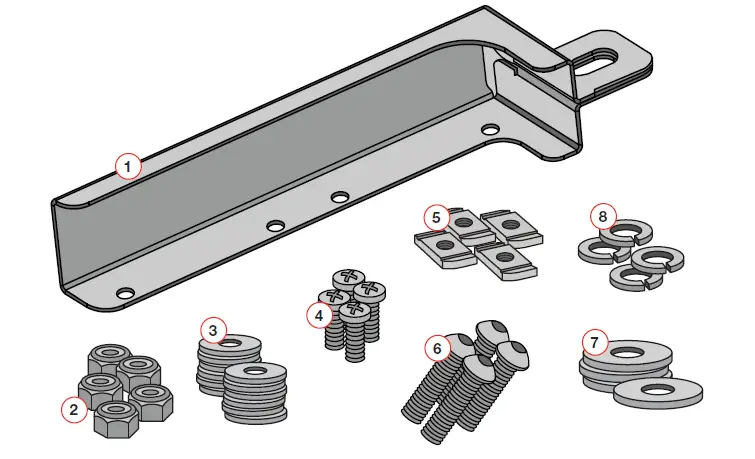 1
5
8
4
3
6
7
2