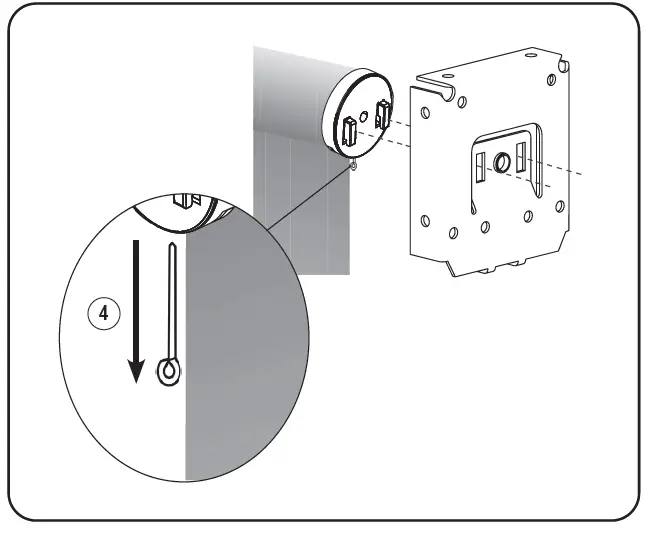 4