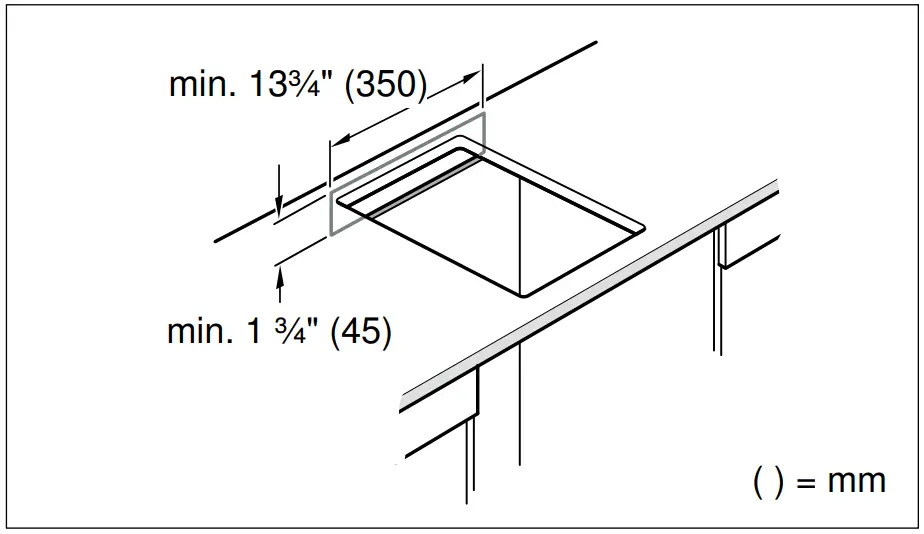 min. 13¾" (350)

min. 1 ¾" (45)

( ) = mm