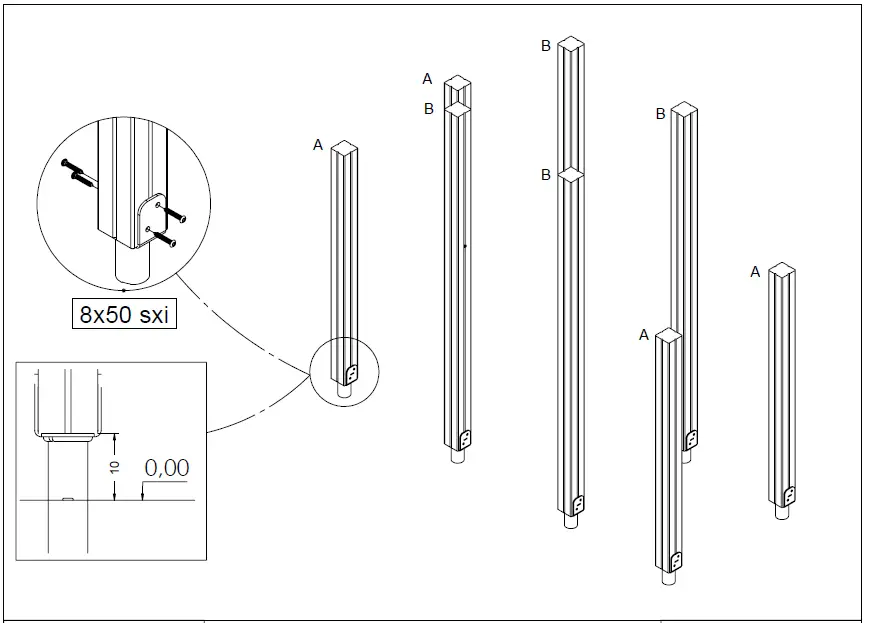 8x50 sxi

10

0,00

A

A
B

B

B

B

A

A