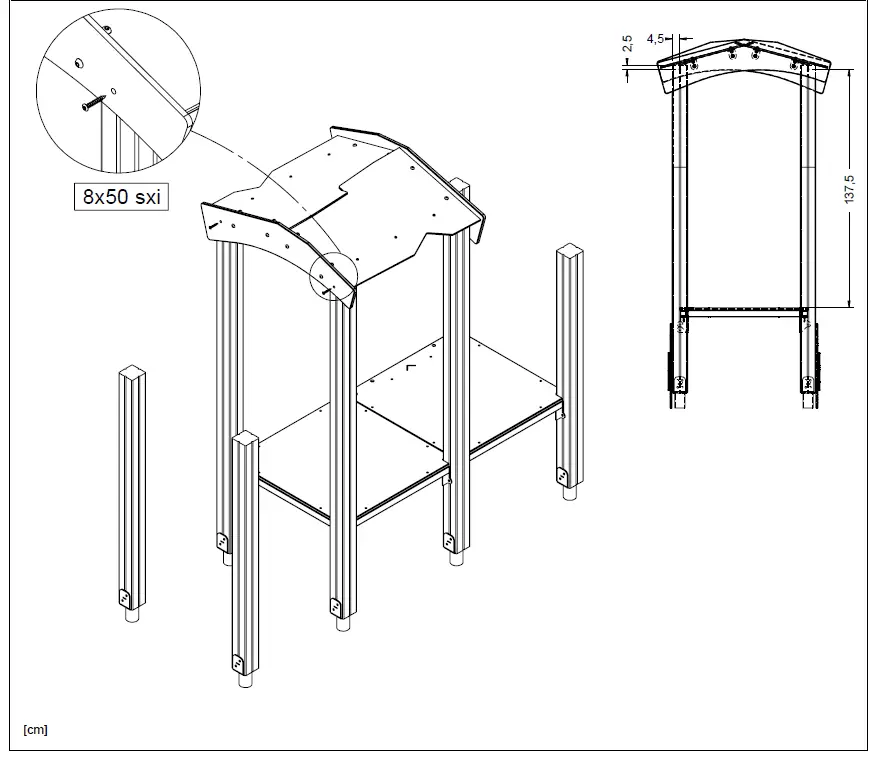 8x50 sxi

2,5
4,5
137,5

[cm]