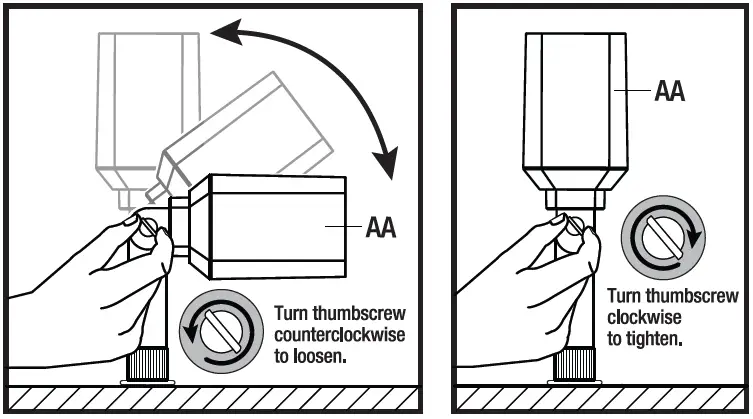 AA

Turn thumbscrew counterclockwise to loosen.

AA

Turn thumbscrew clockwise to tighten.