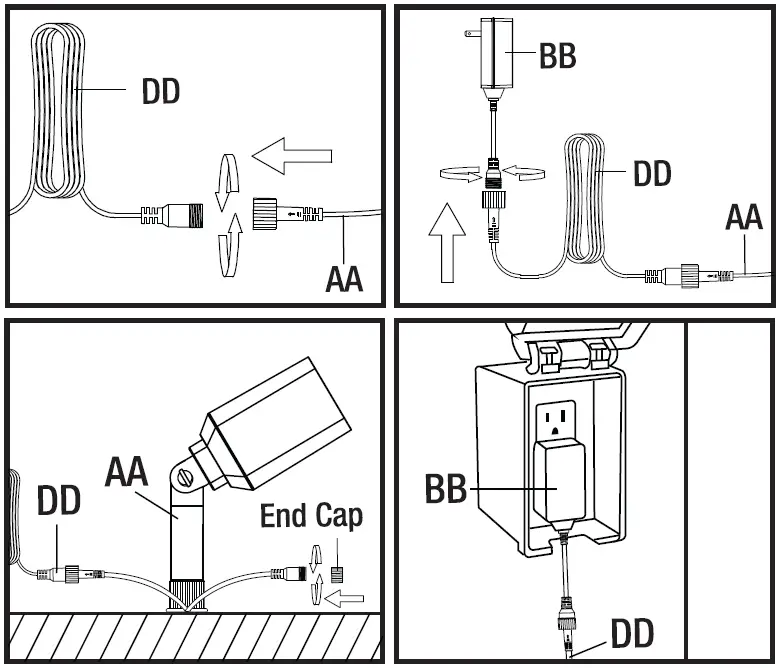 DD

AA

BB

DD

AA

AA

DD

End Cap

BB

DD