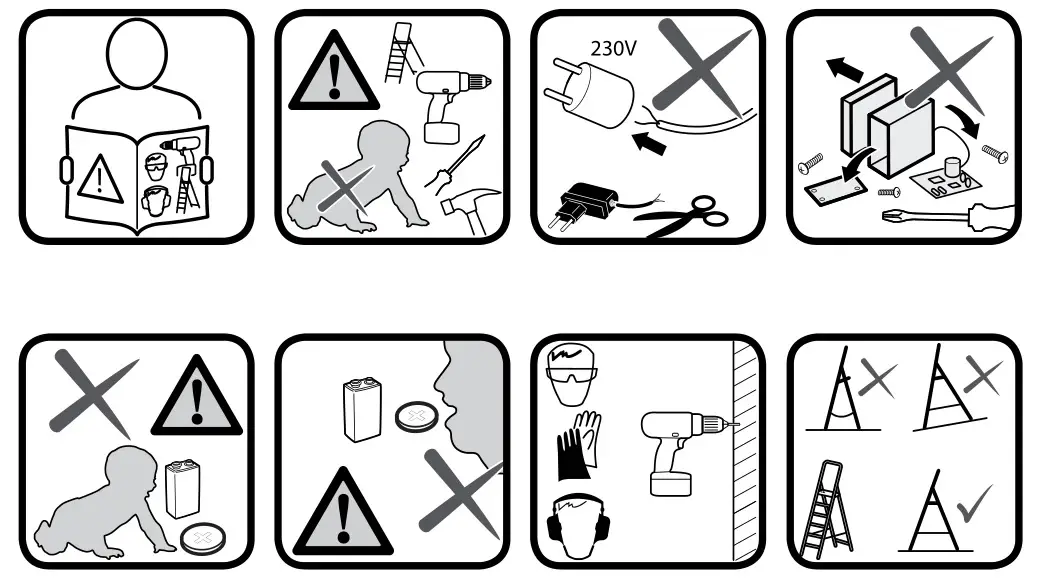 230V