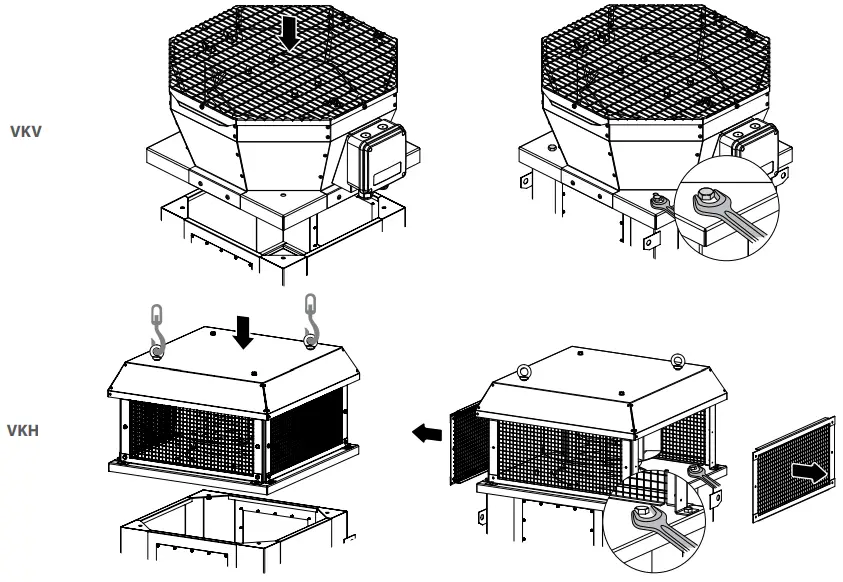 VKV

VKH