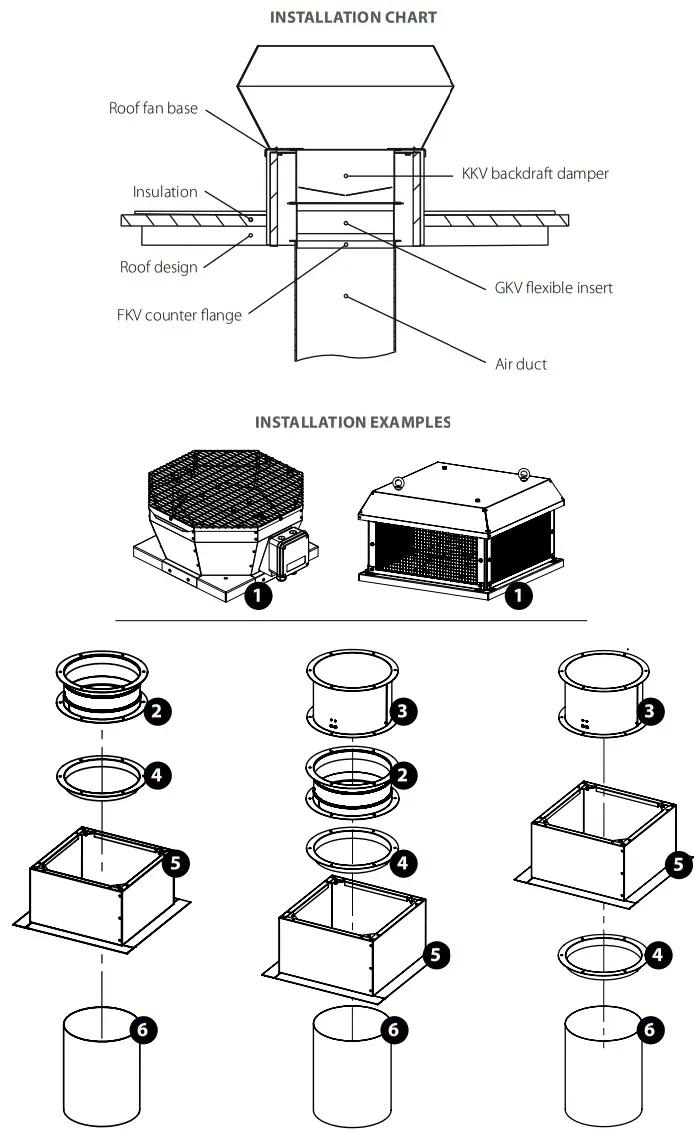 INSTALLATION CHART

Roof fan base
Insulation
Roof design
FKV counter flange
KKV backdraft damper
GKV flexible insert
Air duct

INSTALLATION EXAMPLES

1
1

2
4
5
6

3
2
4
5
6

3
5
4
6