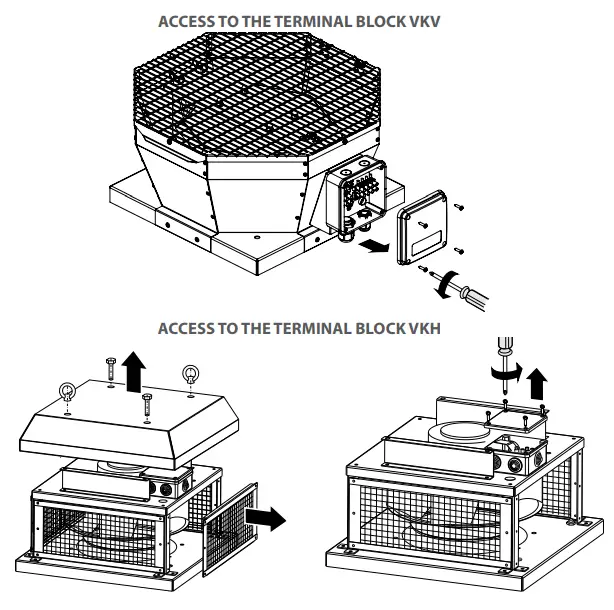 ACCESS TO THE TERMINAL BLOCK VKV

ACCESS TO THE TERMINAL BLOCK VKH