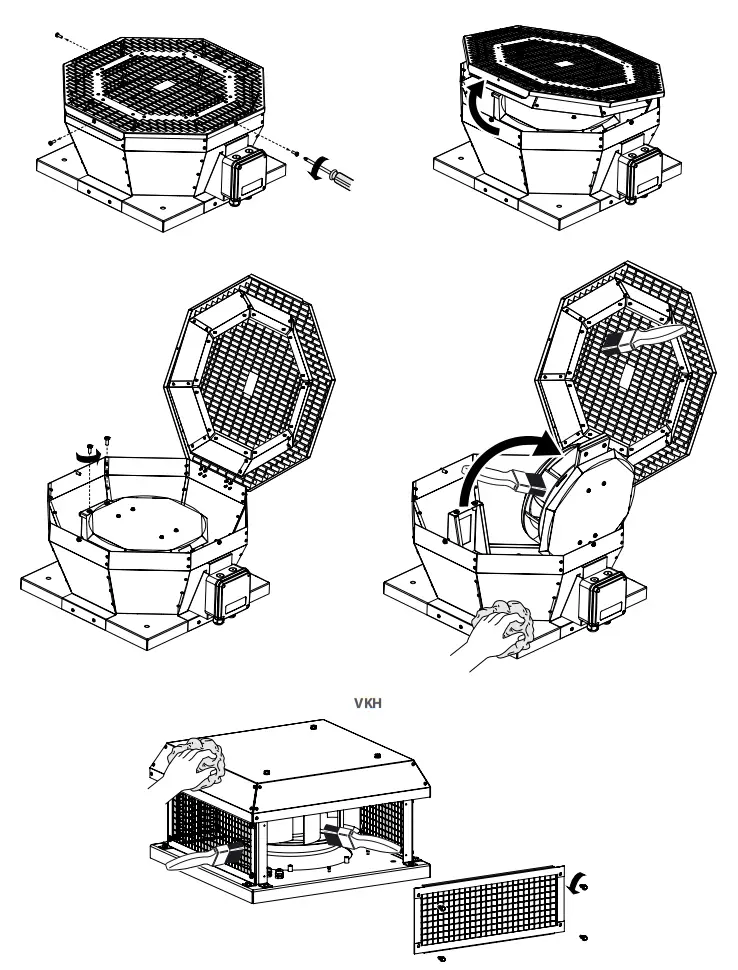 VKH