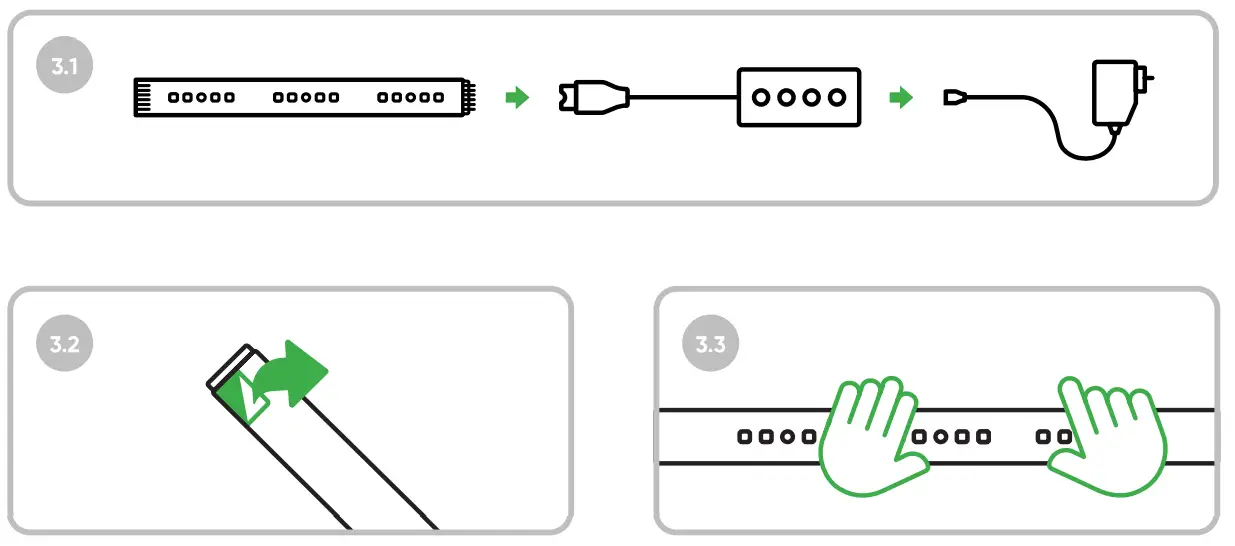 3.1

3.2

3.3