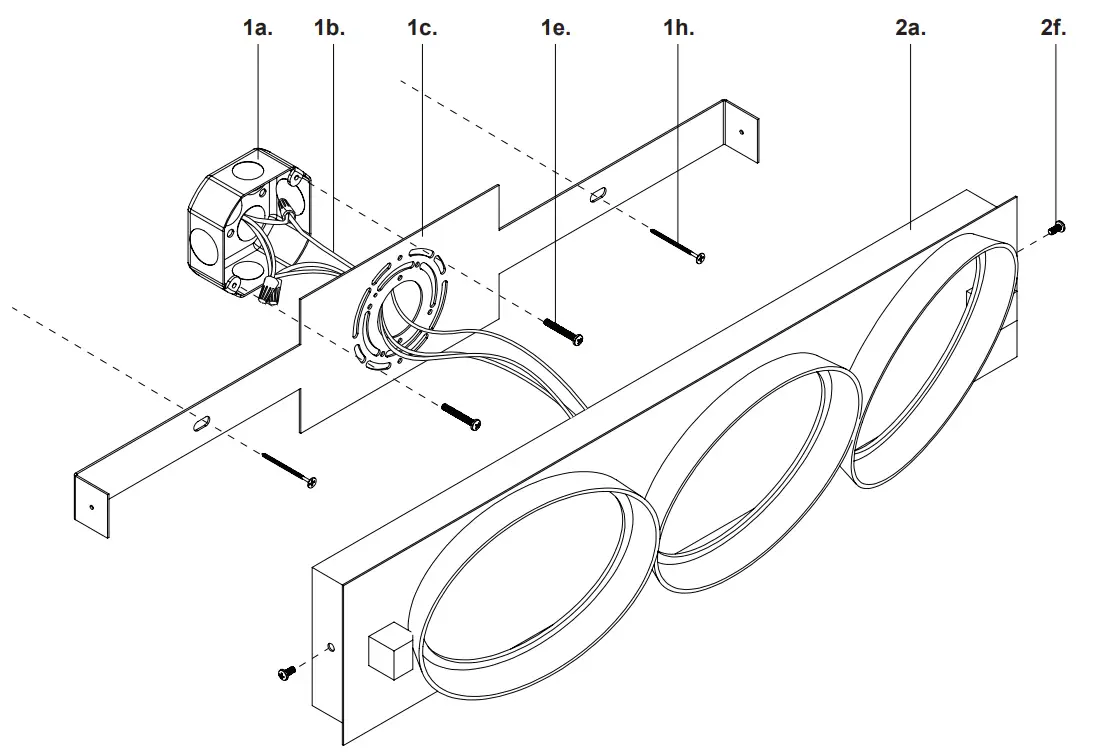 1a. 1b. 1c. 1e. 1h. 2a. 2f.