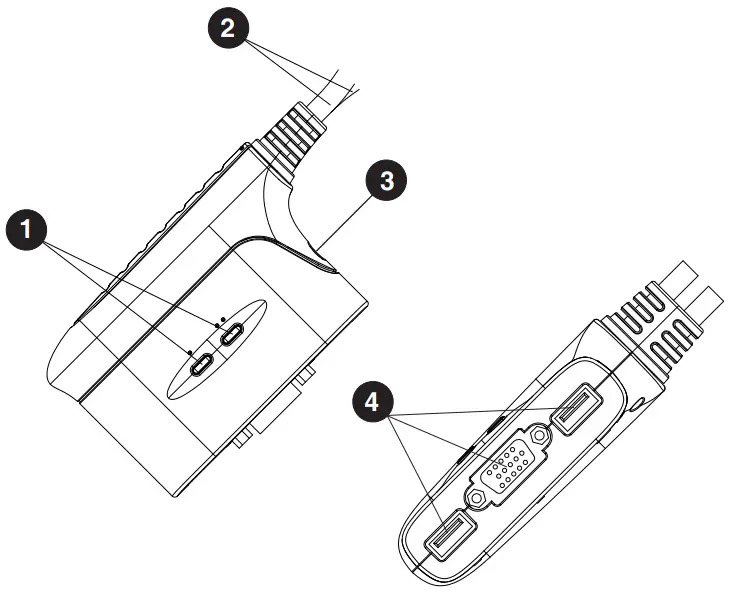 2
3
1
4