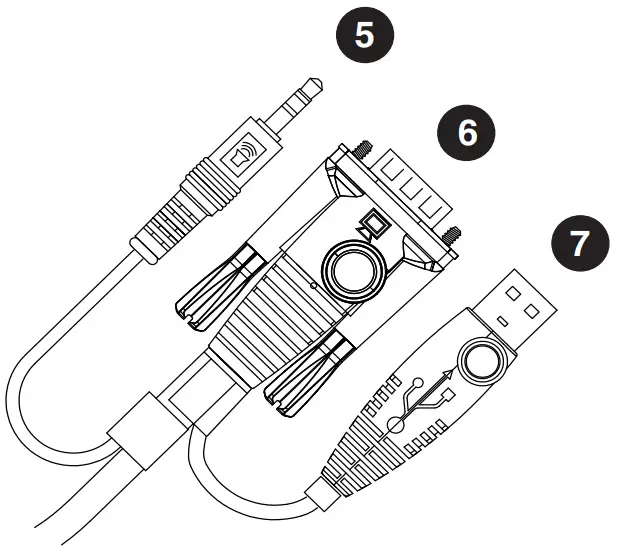 5

6

7