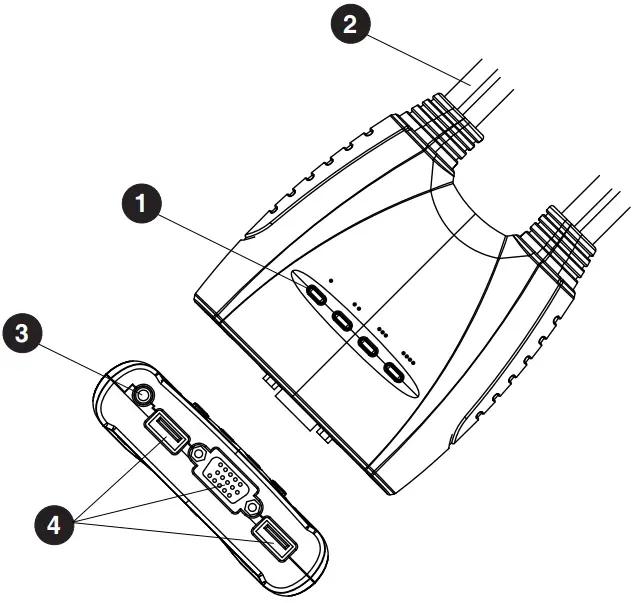 2

1

3

4