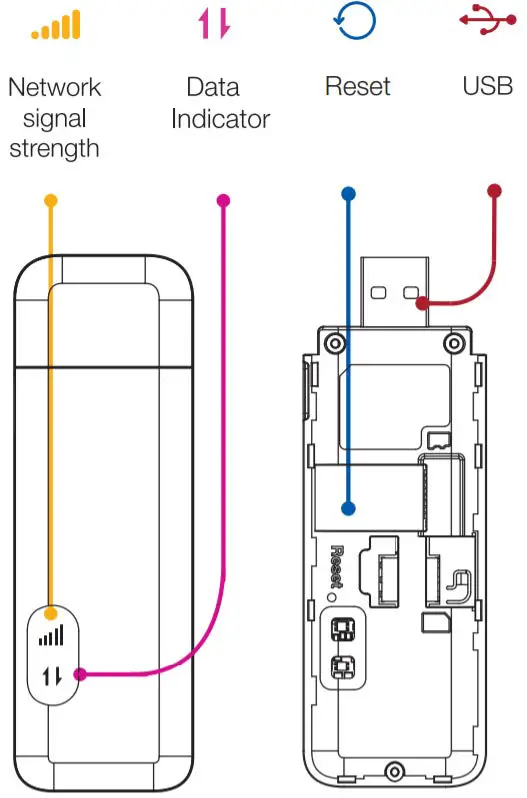 Network signal strength

Data Indicator

Reset

USB

Reset