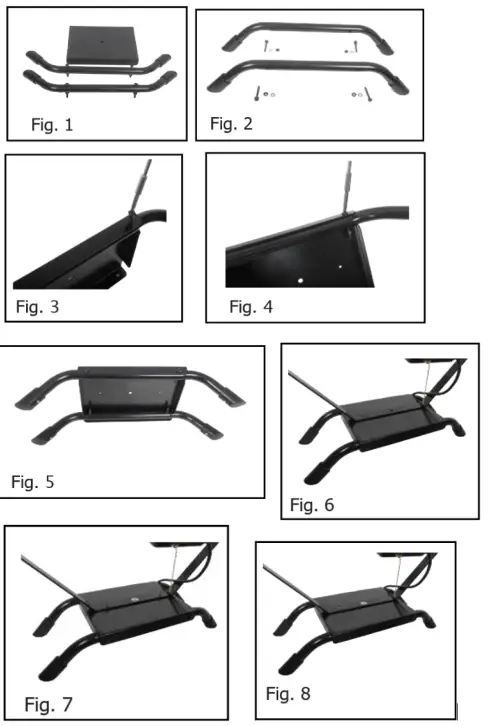 Fig. 1

Fig. 2

Fig. 3

Fig. 4

Fig. 5

Fig. 6

Fig. 7

Fig. 8