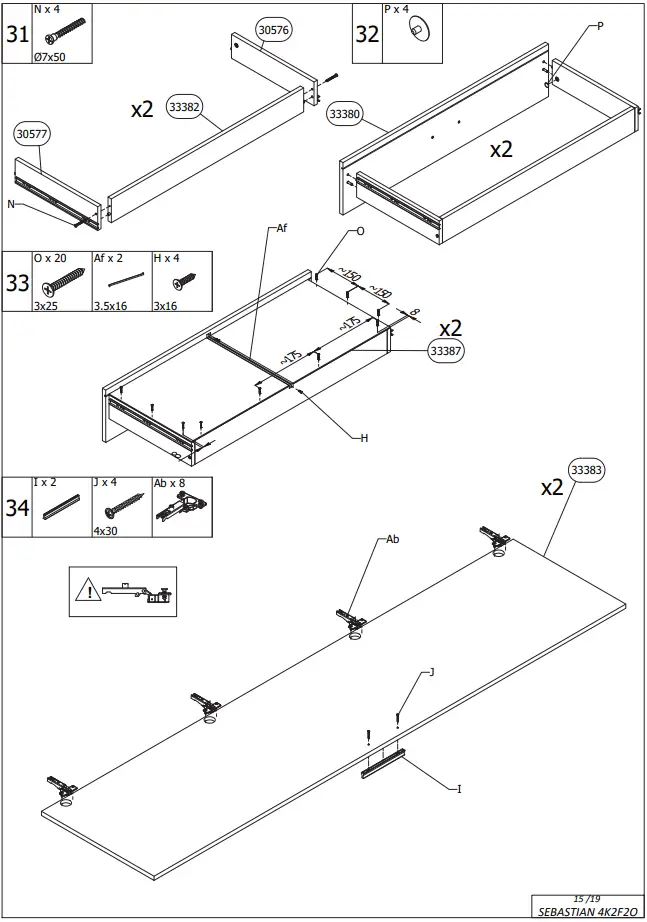 31
N x 4
Ø7x50

30576
x2
33382
30577
N

32
P x 4
P
33380
x2

33
O x 20
3x25
Af x 2
3.5x16
H x 4
3x16

Af
O
~150
~150
~175
~175
8
x2
33387
8
H

34
I x 2
J x 4
4x30
Ab x 8

x2
33383
Ab
J
I

15 /19
SEBASTIAN 4K2F2O