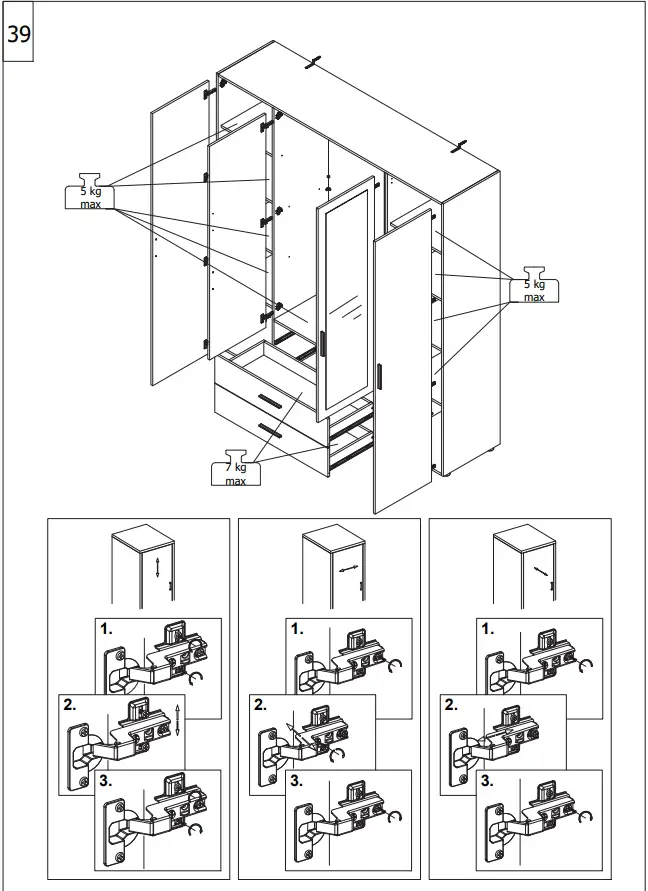 39

5 kg
max

5 kg
max

7 kg
max

1.

2.

3.

1.

2.

3.

1.

2.

3.