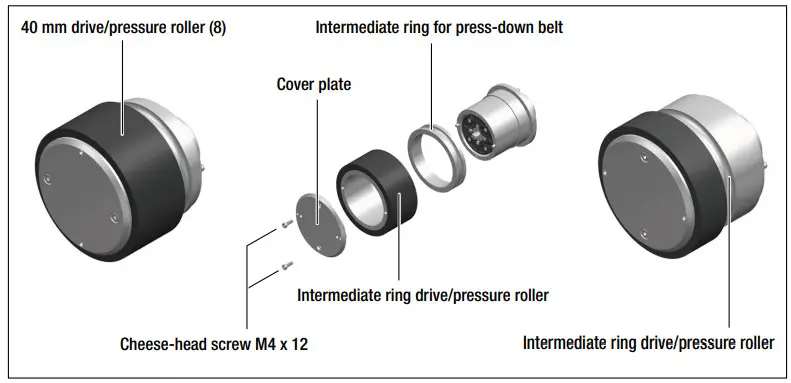 40 mm drive/pressure roller (8)

Intermediate ring for press-down belt

Cover plate

Intermediate ring drive/pressure roller

Cheese-head screw M4 x 12

Intermediate ring drive/pressure roller