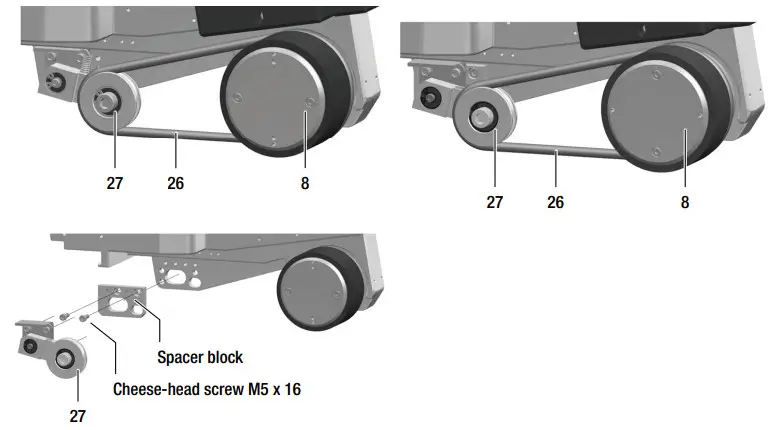 27
26
8

27
26
8

Spacer block
Cheese-head screw M5 x 16
27