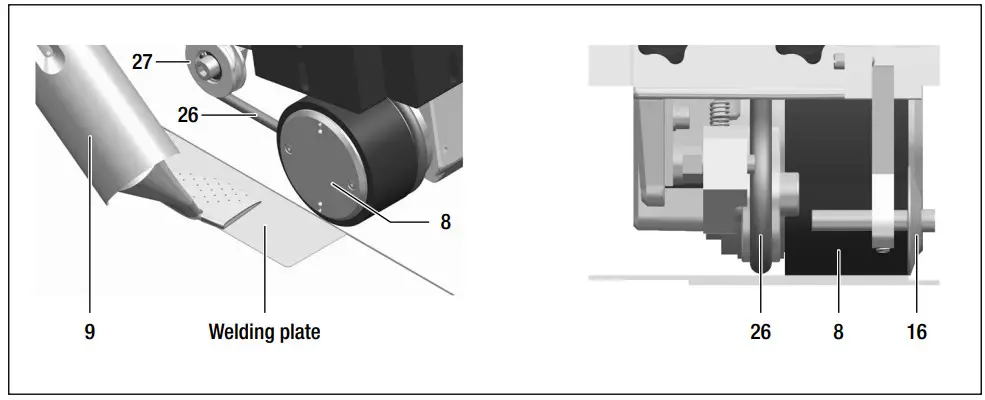 27
26
8
9
Welding plate

26
8
16