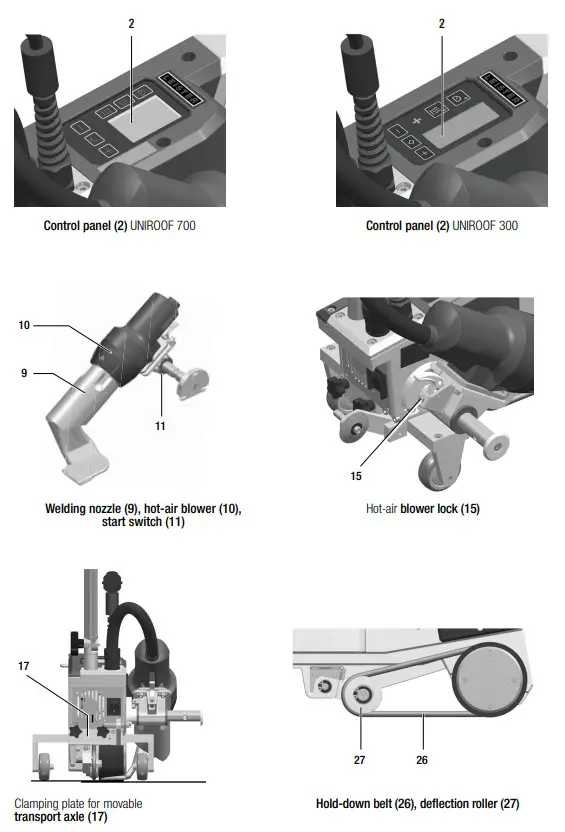 2

LEISTER

Control panel (2) UNIROOF 700

2

LEISTER

Control panel (2) UNIROOF 300

10

9

11

Welding nozzle (9), hot-air blower (10), start switch (11)

15

Hot-air blower lock (15)

17

Clamping plate for movable transport axle (17)

27

26

Hold-down belt (26), deflection roller (27)