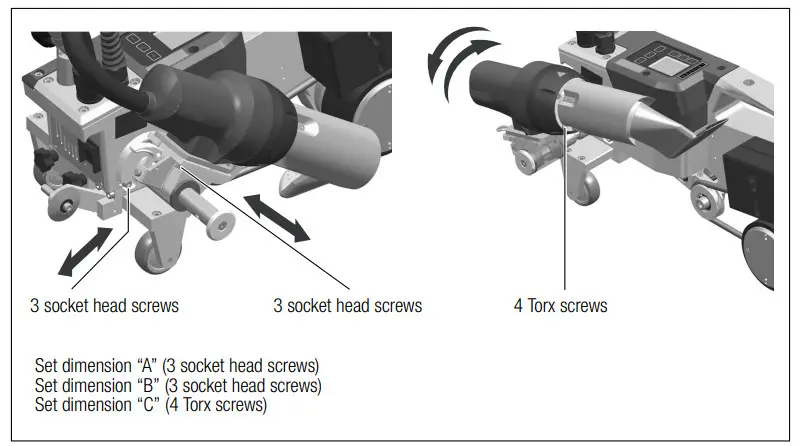 3 socket head screws

3 socket head screws

4 Torx screws

Set dimension “A” (3 socket head screws)
Set dimension “B” (3 socket head screws)
Set dimension “C” (4 Torx screws)