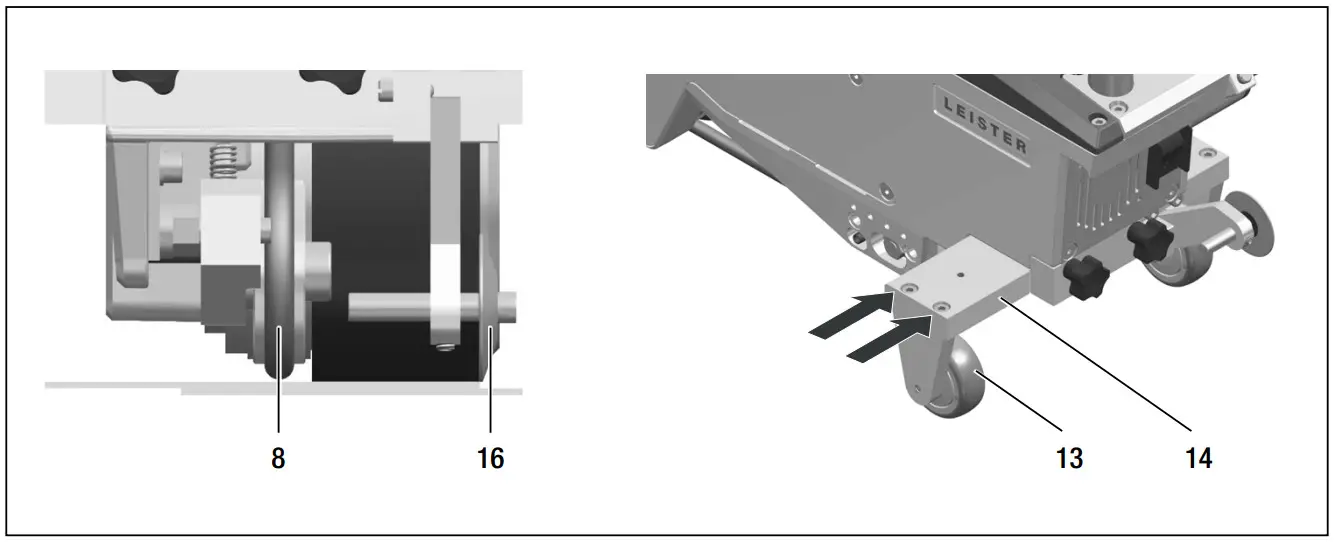 8
16
LEISTER
13
14