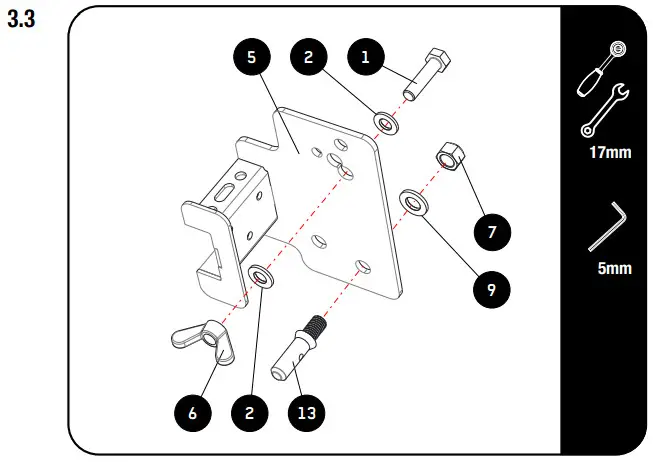 3.3

5
2
1
7
9
6
2
13

17mm

5mm