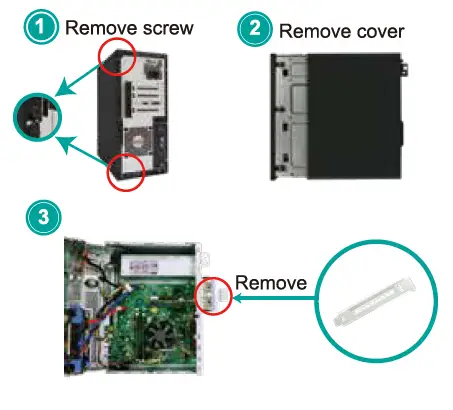 1 Remove screw

2 Remove cover

3

Remove