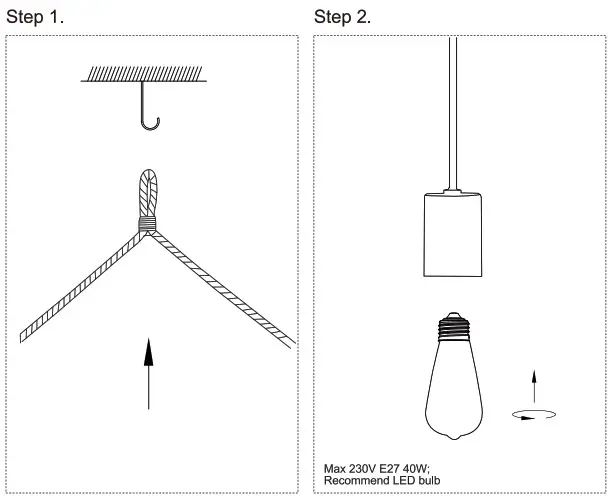 Step 1.

Step 2.

Max 230V E27 40W;
Recommend LED bulb