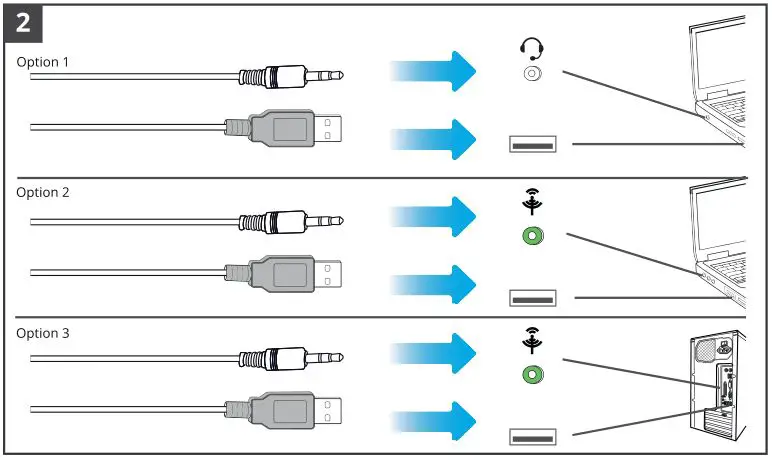 2

Option 1

Option 2

Option 3