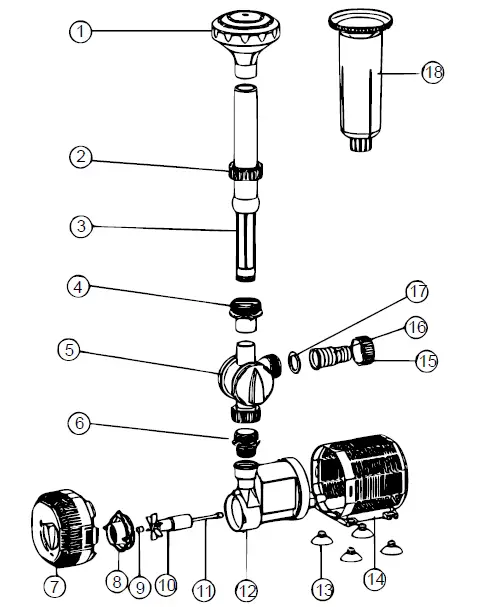 1
18
2
3
4
17
16
5
15
6
7
8
9
10
11
12
13
14