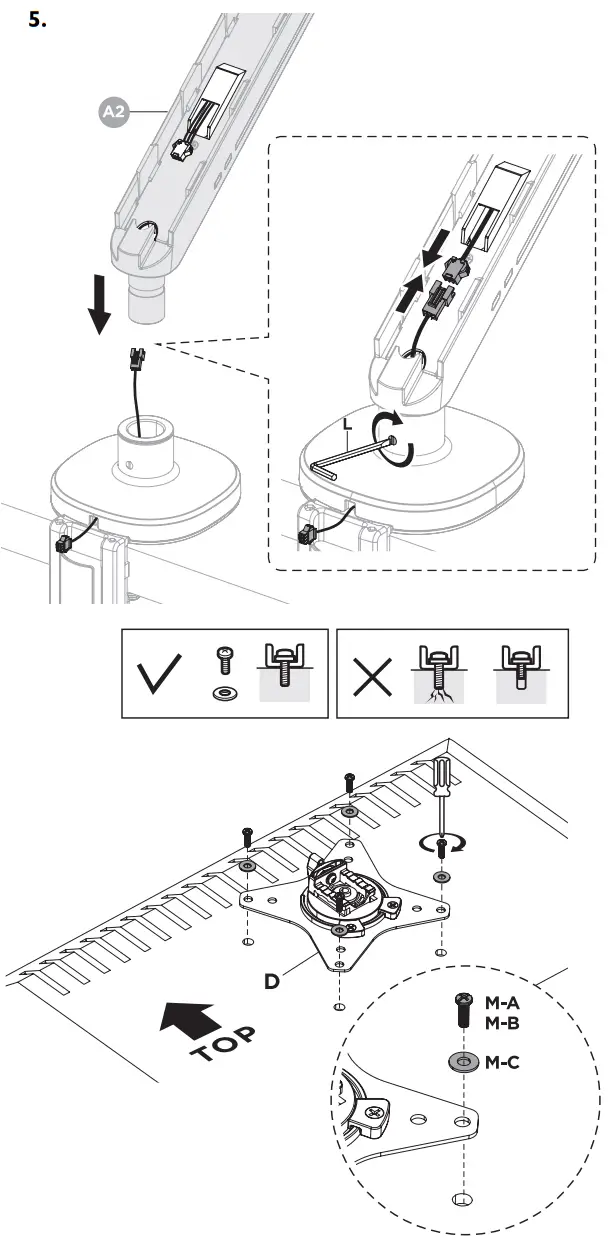 5.

A2

L

D

TOP

M-A
M-B

M-C