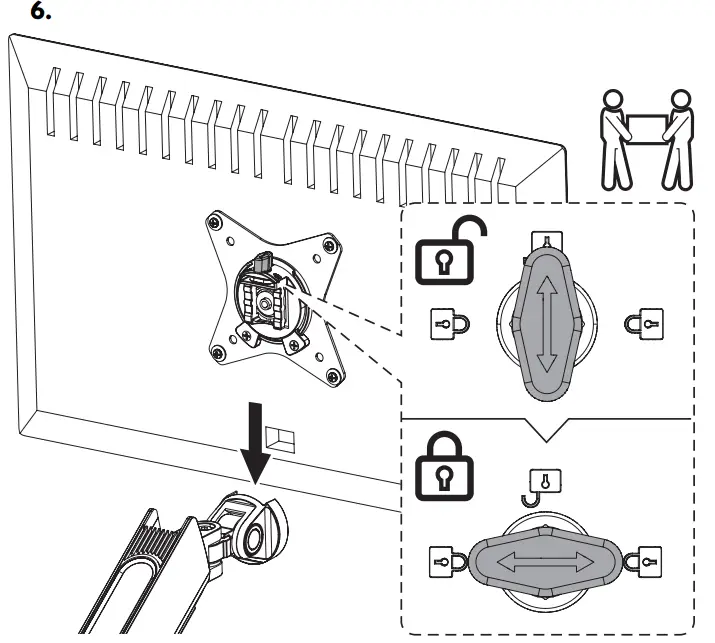 6.