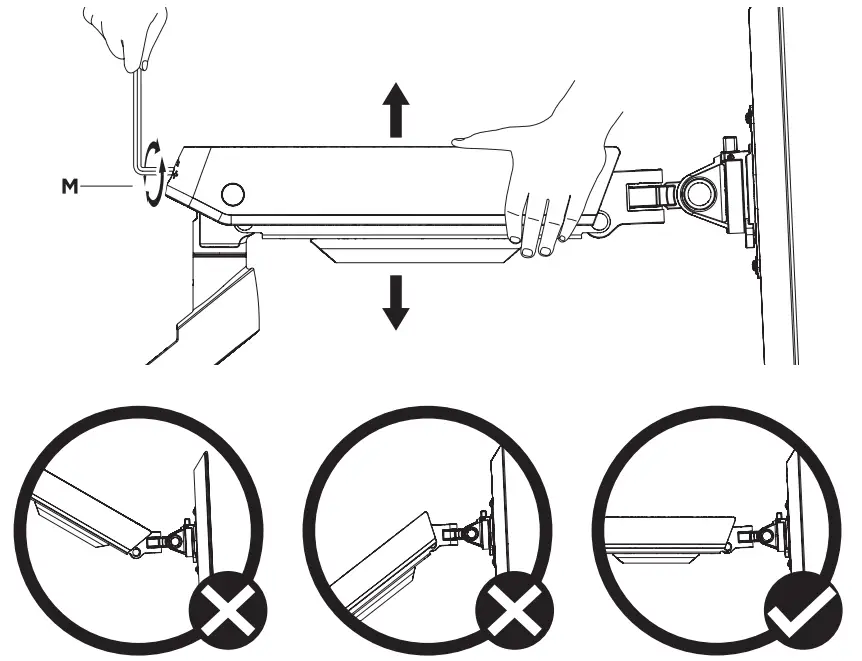 M