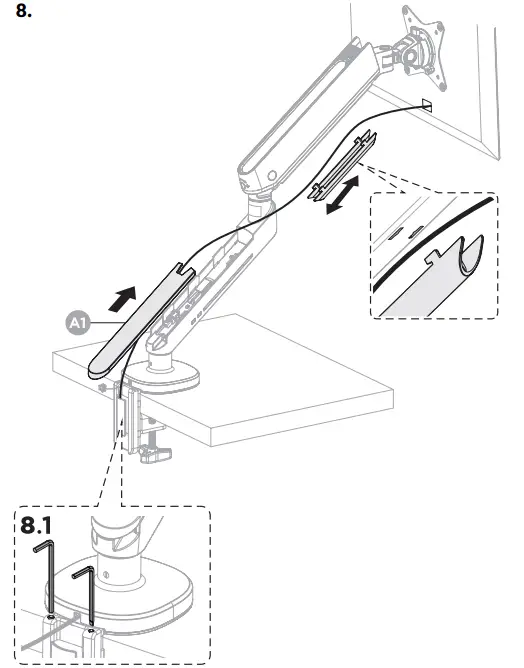 8.

A1

8.1