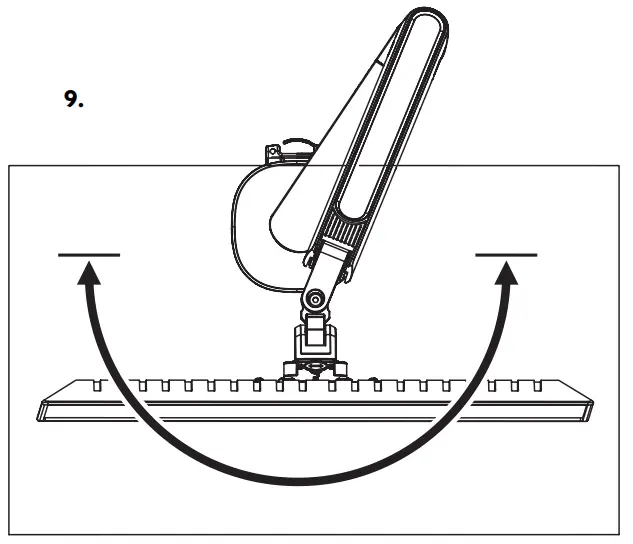 9.