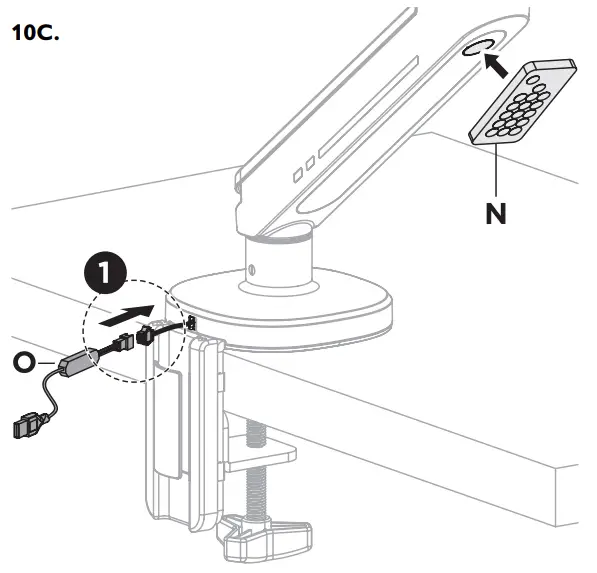 10C.

N

1

O