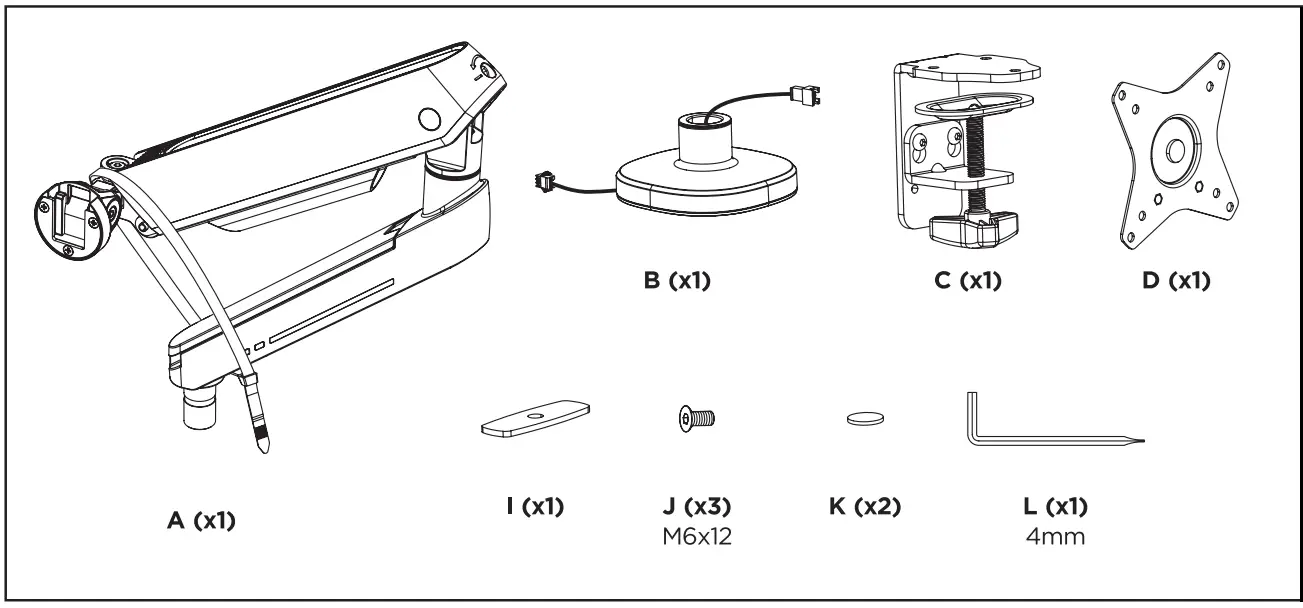 B (x1)

C (x1)

D (x1)

A (x1)

I (x1)

J (x3)
M6x12

K (x2)

L (x1)
4mm