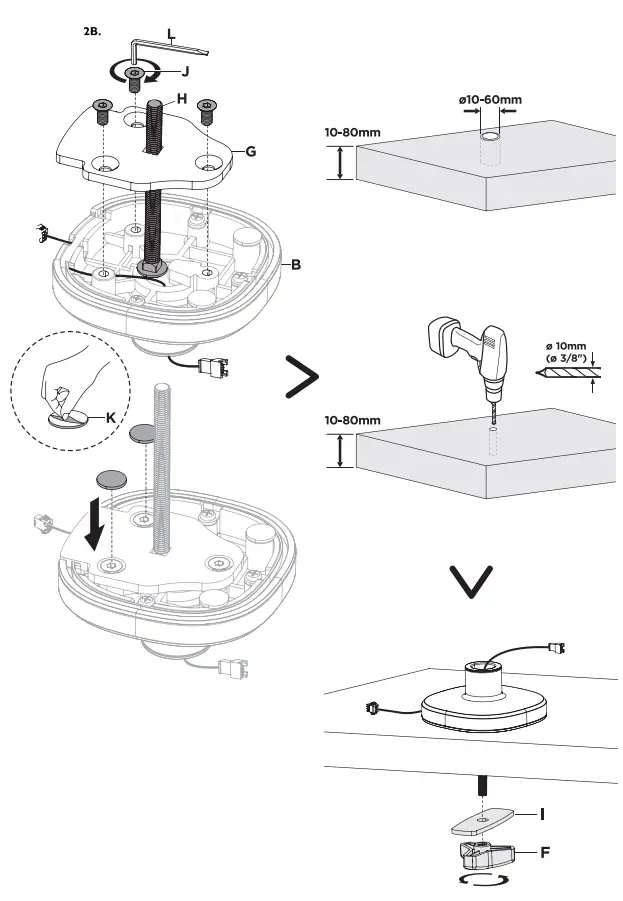 2B.

L

J

H

G

B

K

ø10-60mm

10-80mm

ø 10mm
(ø 3/8")

10-80mm

I

F