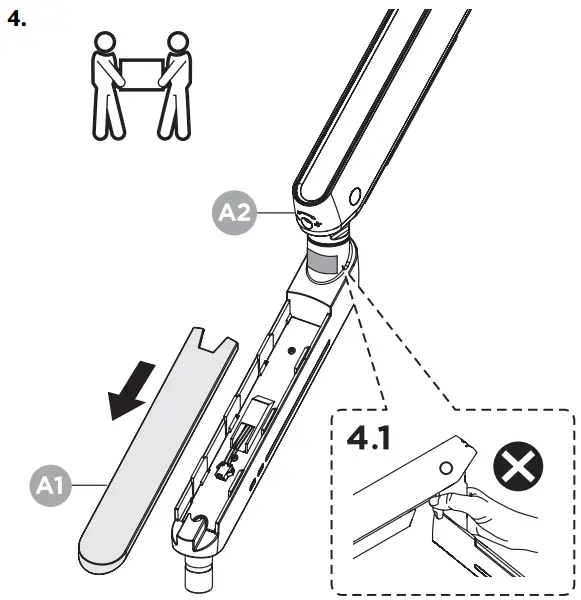 4.

A2

A1

4.1